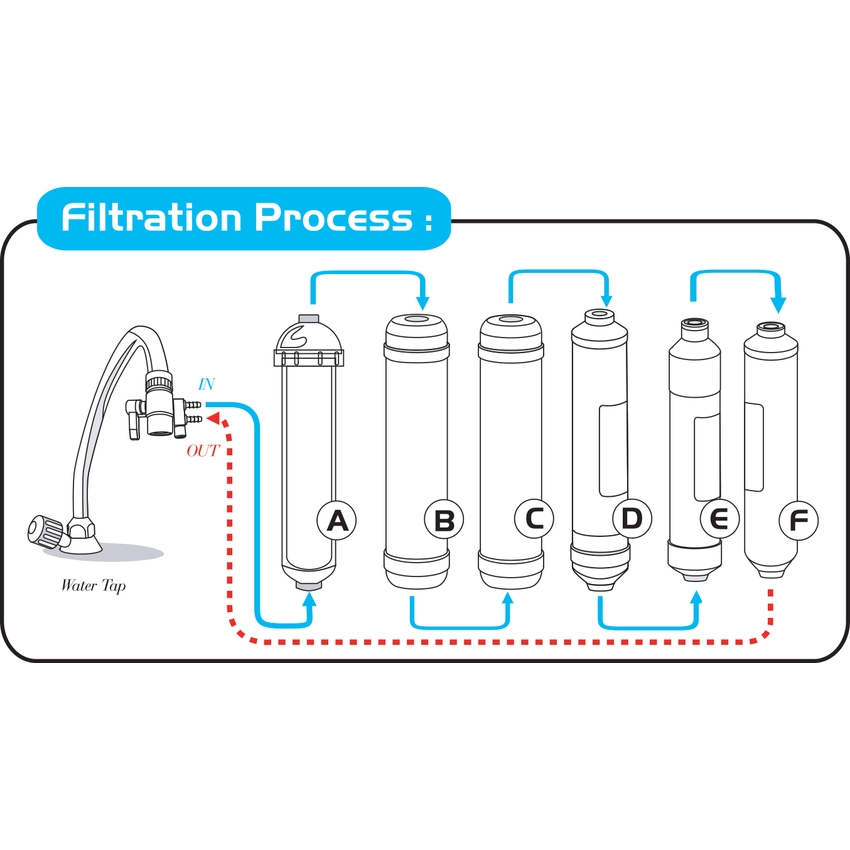 Filtration Process :

IN

OUT

Water Tap

A

B

C

D

E

F